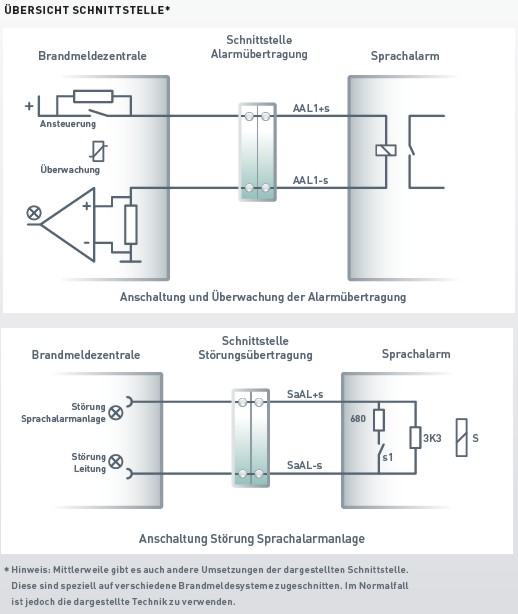 ÜBERSICHT SCHNITTSTELLE*

Brandmeldezentrale

Schnittstelle
Alarmübertragung

Sprachalarm

+

Ansteuerung

Überwachung

+

-

AAL1+s

AAL1-s

Anschaltung und Überwachung der Alarmübertragung

Brandmeldezentrale

Schnittstelle
Störungsübertragung

Sprachalarm

Störung
Sprachalarmanlage

Störung
Leitung

SaAL+s

SaAL-s

680

s1

3K3

S

Anschaltung Störung Sprachalarmanlage

* Hinweis: Mittlerweile gibt es auch andere Umsetzungen der dargestellten Schnittstelle. Diese sind speziell auf verschiedene Brandmeldesysteme zugeschnitten. Im Normalfall ist jedoch die dargestellte Technik zu verwenden.